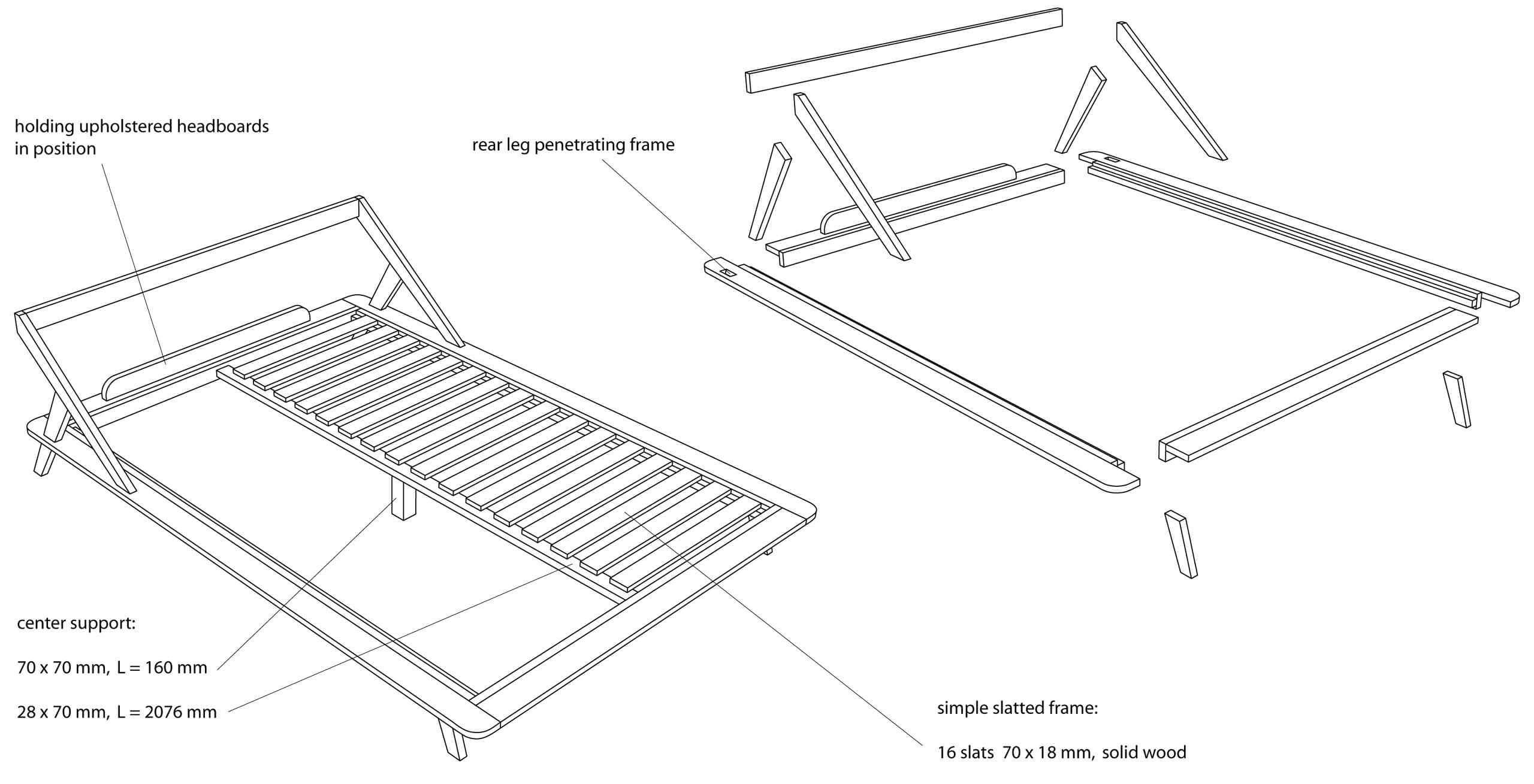 holding upholstered headboards in position

rear leg penetrating frame

center support:

70 x 70 mm, L = 160 mm

28 x 70 mm, L = 2076 mm

simple slatted frame:

16 slats 70 x 18 mm, solid wood